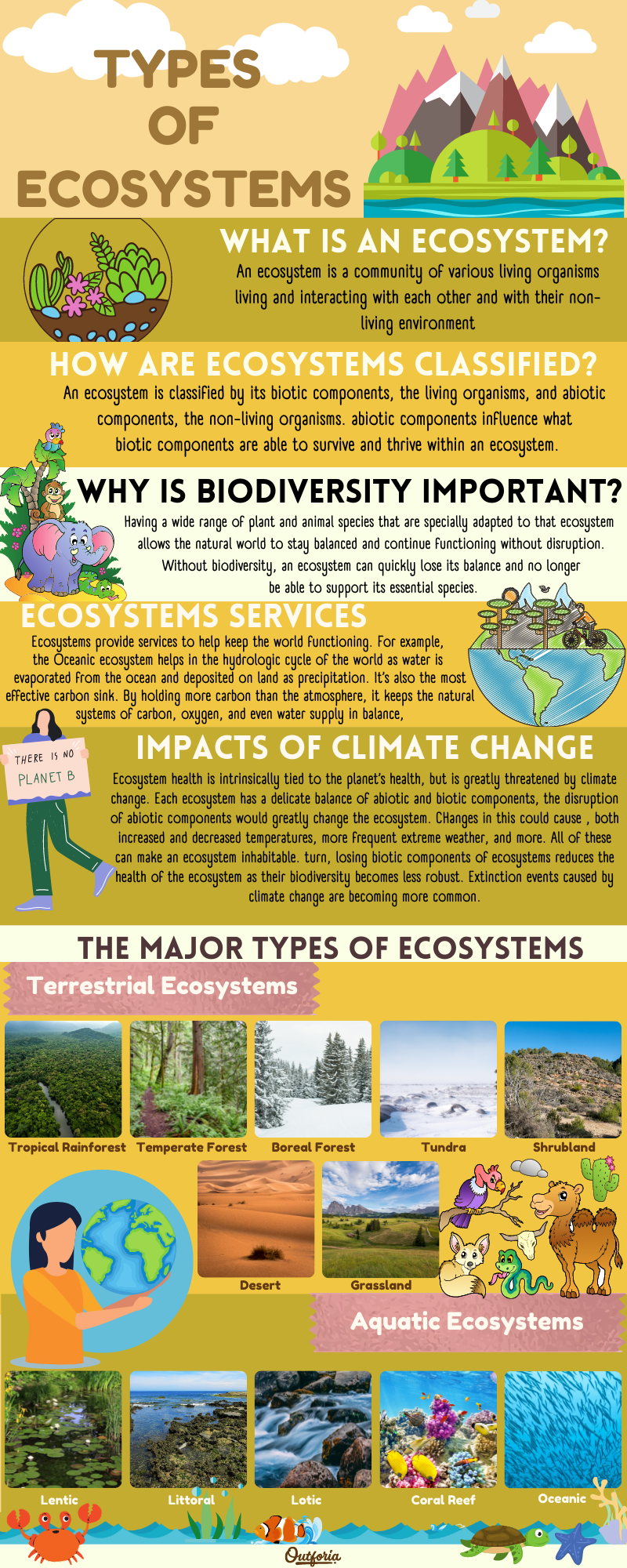 TYPES OF ECOSYSTEMS

WHAT IS AN ECOSYSTEM?

An ecosystem is a community of various living organisms living and interacting with each other and with their non-living environment

HOW ARE ECOSYSTEMS CLASSIFIED?

An ecosystem is classified by its biotic components, the living organisms, and abiotic components, the non-living organisms. abiotic components influence what biotic components are able to survive and thrive within an ecosystem.

WHY IS BIODIVERSITY IMPORTANT?

Having a wide range of plant and animal species that are specially adapted to that ecosystem allows the natural world to stay balanced and continue functioning without disruption. Without biodiversity, an ecosystem can quickly lose its balance and no longer be able to support its essential species.

ECOSYSTEMS SERVICES

Ecosystems provide services to help keep the world functioning. For example, the Oceanic ecosystem helps in the hydrologic cycle of the world as water is evaporated from the ocean and deposited on land as precipitation. It's also the most effective carbon sink. By holding more carbon than the atmosphere, it keeps the natural systems of carbon, oxygen, and even water supply in balance,

THERE IS NO PLANET B

IMPACTS OF CLIMATE CHANGE

Ecosystem health is intrinsically tied to the planet's health, but is greatly threatened by climate change. Each ecosystem has a delicate balance of abiotic and biotic components, the disruption of abiotic components would greatly change the ecosystem. CHanges in this could cause , both increased and decreased temperatures, more frequent extreme weather, and more. All of these can make an ecosystem inhabitable. turn, losing biotic components of ecosystems reduces the health of the ecosystem as their biodiversity becomes less robust. Extinction events caused by climate change are becoming more common.

THE MAJOR TYPES OF ECOSYSTEMS

Terrestrial Ecosystems

Tropical Rainforest
Temperate Forest
Boreal Forest
Tundra
Shrubland
Desert
Grassland

Aquatic Ecosystems

Lentic
Littoral
Lotic
Coral Reef
Oceanic

Outforia